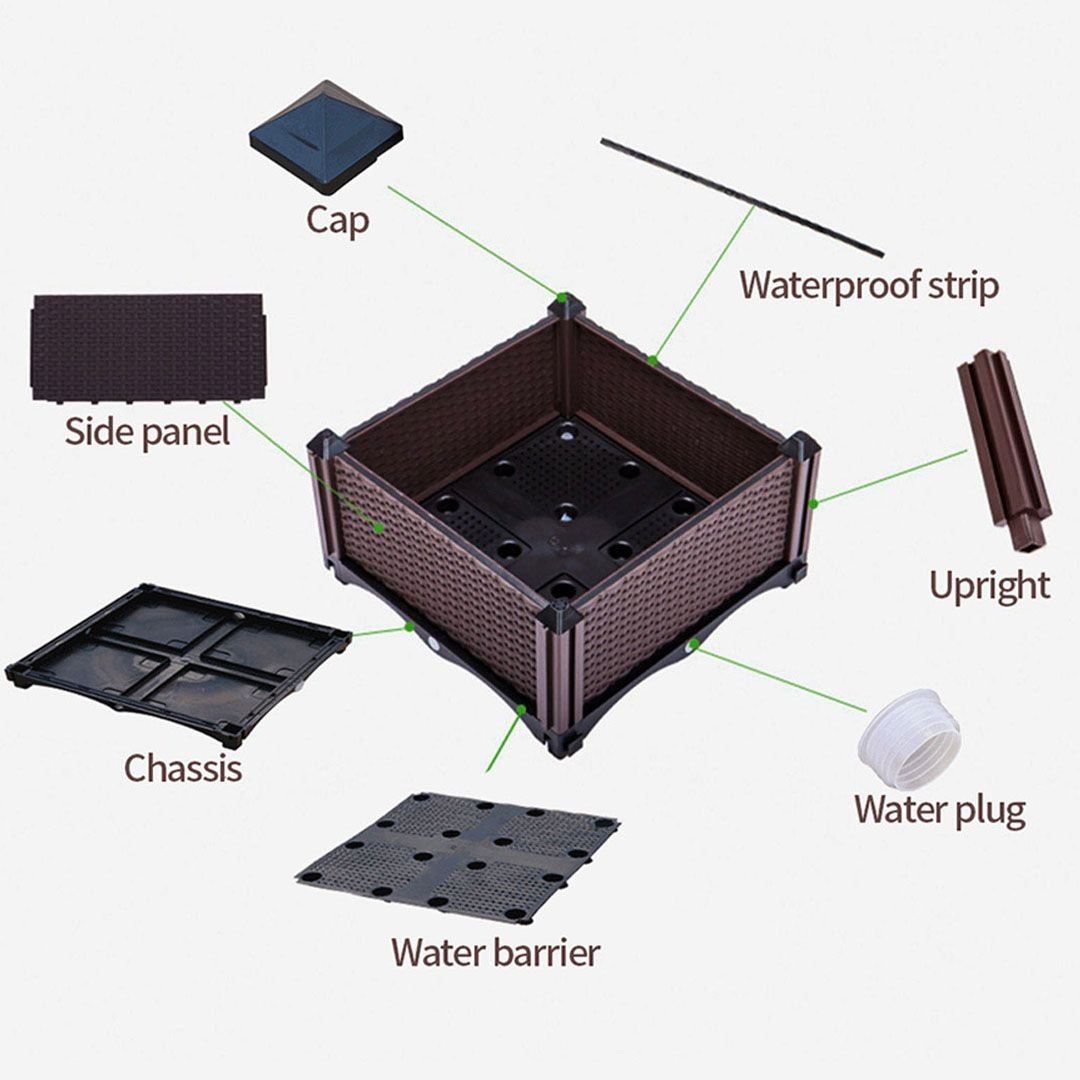 Cap

Waterproof strip

Side panel

Upright

Chassis

Water plug

Water barrier